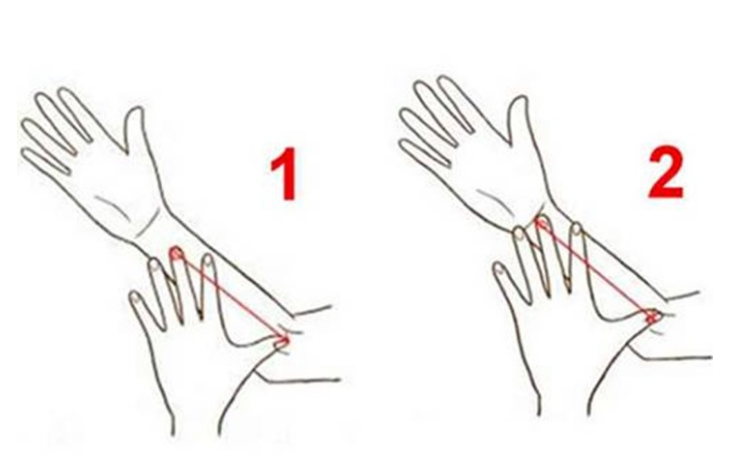 1

2